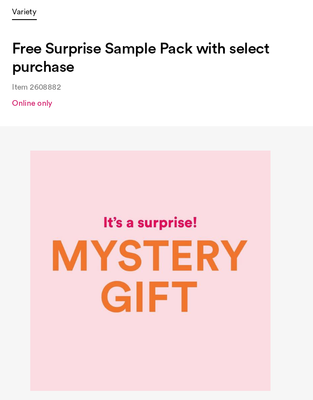 Variety

Free Surprise Sample Pack with select purchase

Item 2608882

Online only

It's a surprise!

MYSTERY GIFT